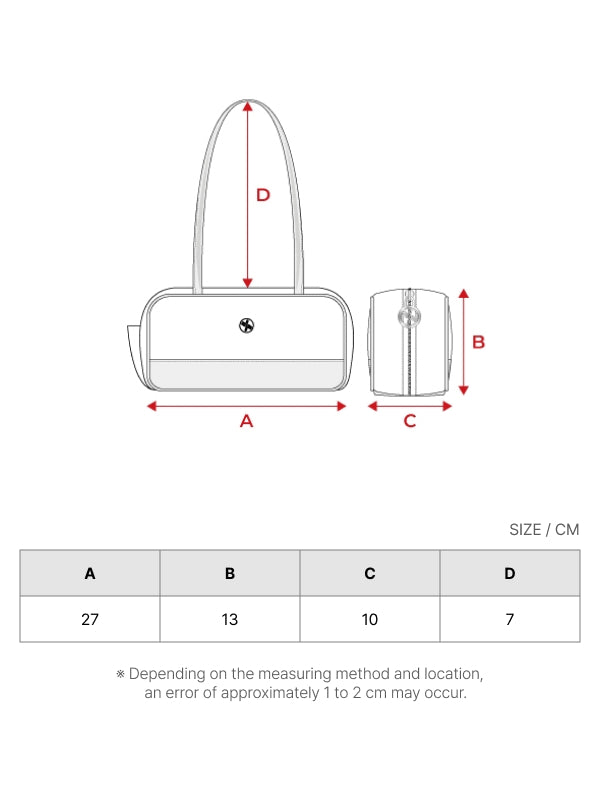 D

B

A

C

SIZE / CM

| A | B | C | D |
|---|---|---|---|
| 27 | 13 | 10 | 7 |

※ Depending on the measuring method and location, an error of approximately 1 to 2 cm may occur.